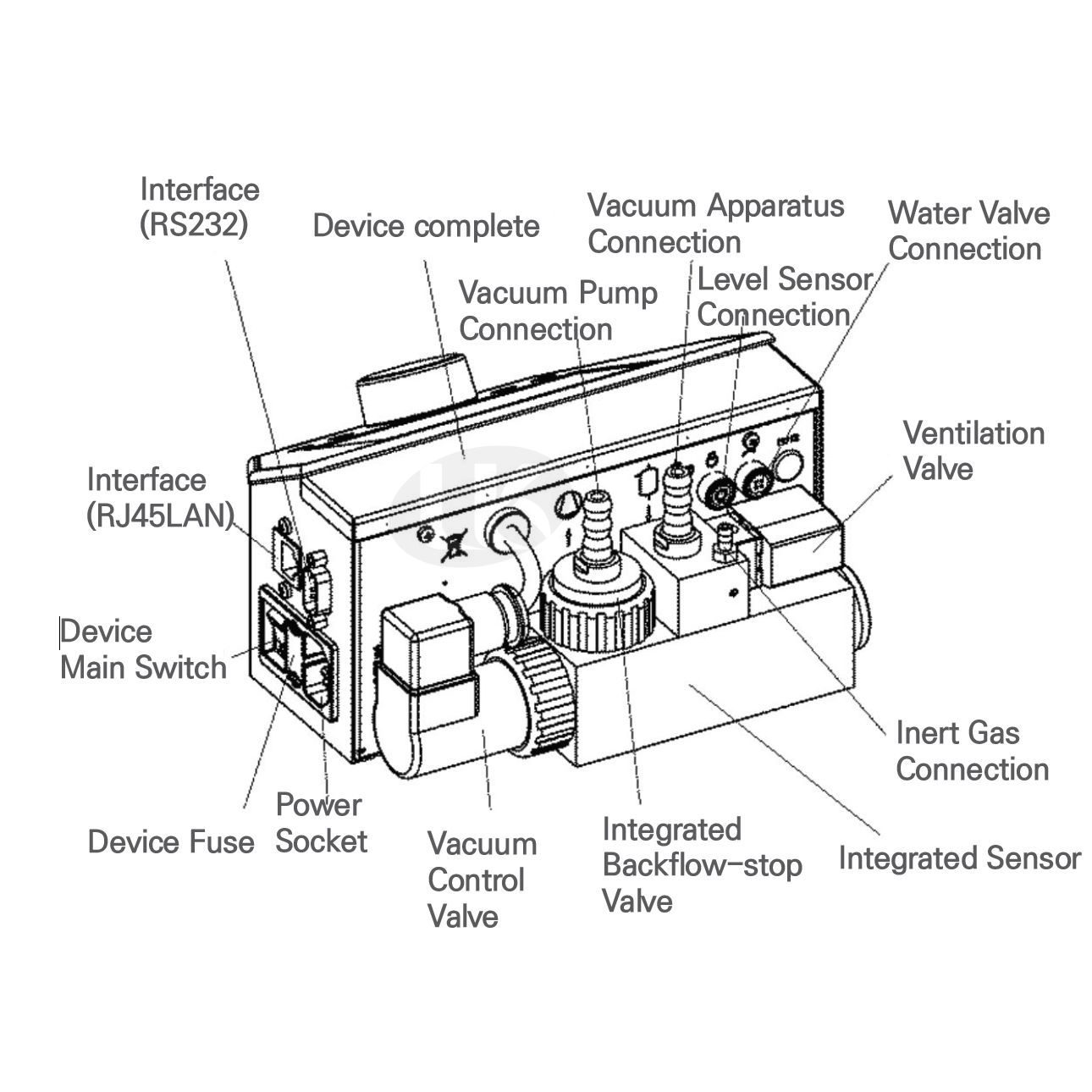 Interface (RS232)

Device complete

Vacuum Apparatus Connection

Water Valve Connection

Vacuum Pump Connection

Level Sensor Connection

Ventilation Valve

Interface (RJ45LAN)

Device Main Switch

Inert Gas Connection

Device Fuse

Power Socket

Vacuum Control Valve

Integrated Backflow-stop Valve

Integrated Sensor